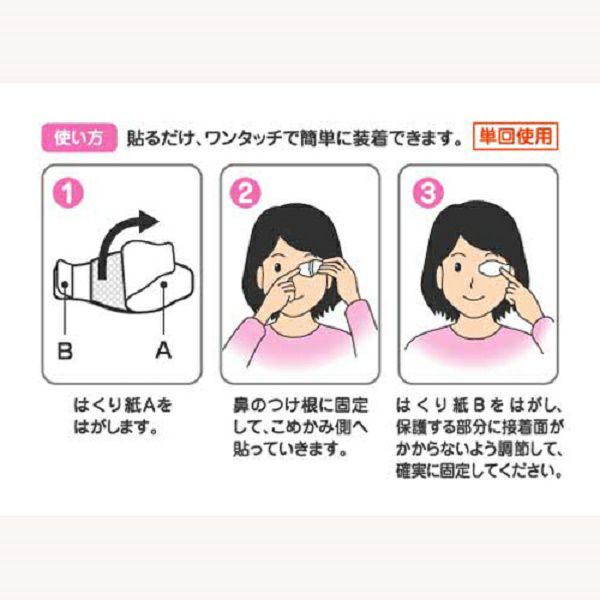 使い方 貼るだけ、ワンタッチで簡単に装着できます。 単回使用

1

B A

はくり紙Aをはがします。

2

鼻のつけ根に固定して、こめかみ側へ貼っていきます。

3

はくり紙Bをはがし、保護する部分に接着面がかからないよう調節して、確実に固定してください。