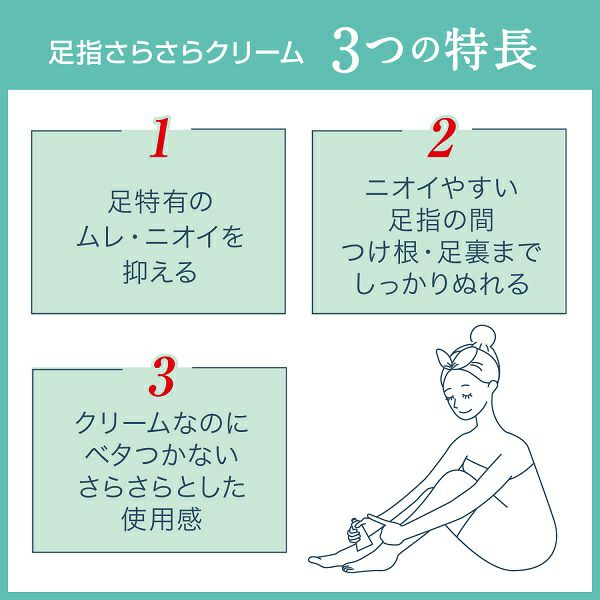 足指さらさらクリーム　3つの特長

1

足特有の
ムレ・ニオイを
抑える

2

ニオイやすい
足指の間
つけ根・足裏まで
しっかりぬれる

3

クリームなのに
ベタつかない
さらさらとした
使用感